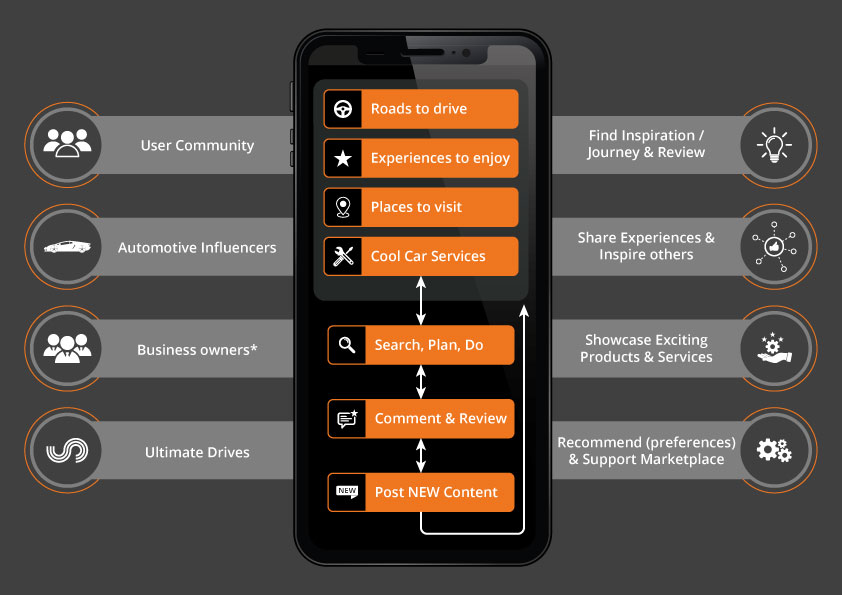 User Community

Automotive Influencers

Business owners*

Ultimate Drives

Roads to drive

Experiences to enjoy

Places to visit

Cool Car Services

Search, Plan, Do

Comment & Review

NEW

Post NEW Content

Find Inspiration / Journey & Review

Share Experiences & Inspire others

Showcase Exciting Products & Services

Recommend (preferences) & Support Marketplace